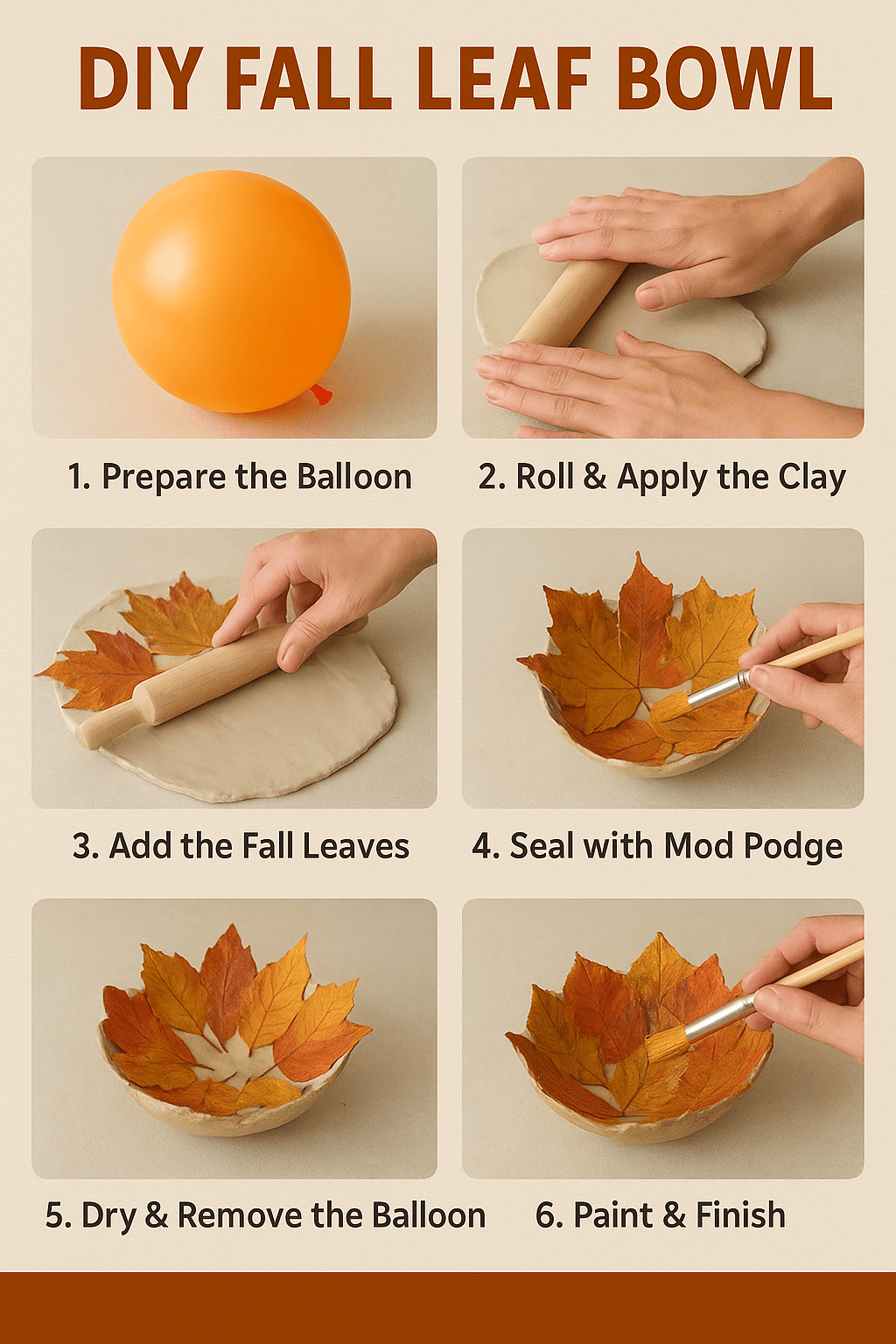 DIY FALL LEAF BOWL

1. Prepare the Balloon

2. Roll & Apply the Clay

3. Add the Fall Leaves

4. Seal with Mod Podge

5. Dry & Remove the Balloon

6. Paint & Finish