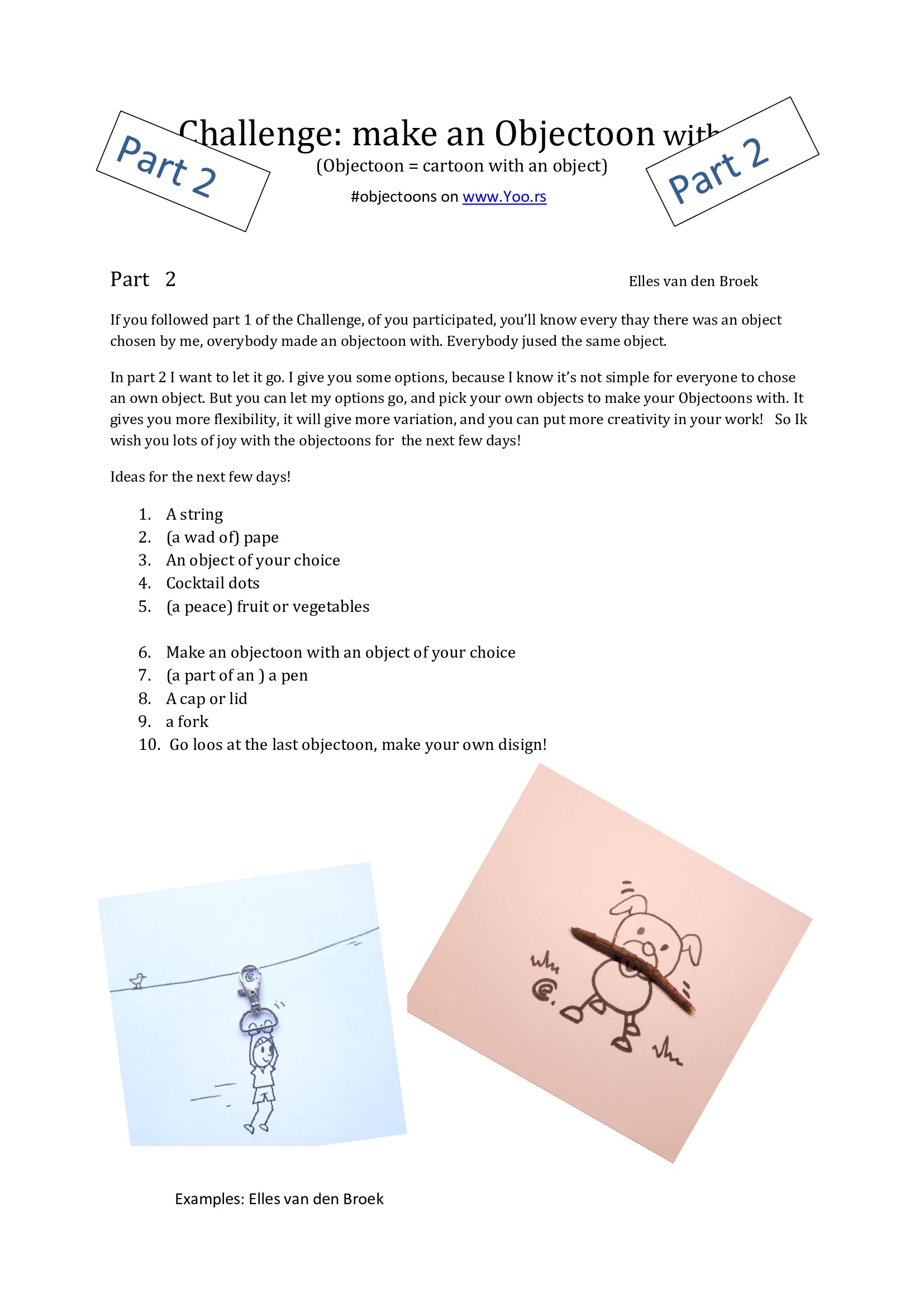 Part 2

Challenge: make an Objectoon with

Part 2

(Objectoon = cartoon with an object)

#objectoons on www.Yoo.rs

Part 2

Elles van den Broek

If you followed part 1 of the Challenge, of you participated, you'll know every thay there was an object chosen by me, overybody made an objectoon with. Everybody jused the same object.

In part 2 I want to let it go. I give you some options, because I know it's not simple for everyone to chose an own object. But you can let my options go, and pick your own objects to make your Objectoons with. It gives you more flexibility, it will give more variation, and you can put more creativity in your work! So Ik wish you lots of joy with the objectoons for the next few days!

Ideas for the next few days!

1. A string
2. (a wad of) pape
3. An object of your choice
4. Cocktail dots
5. (a peace) fruit or vegetables

6. Make an objectoon with an object of your choice
7. (a part of an ) a pen
8. A cap or lid
9. a fork
10. Go loos at the last objectoon, make your own disign!

Examples: Elles van den Broek