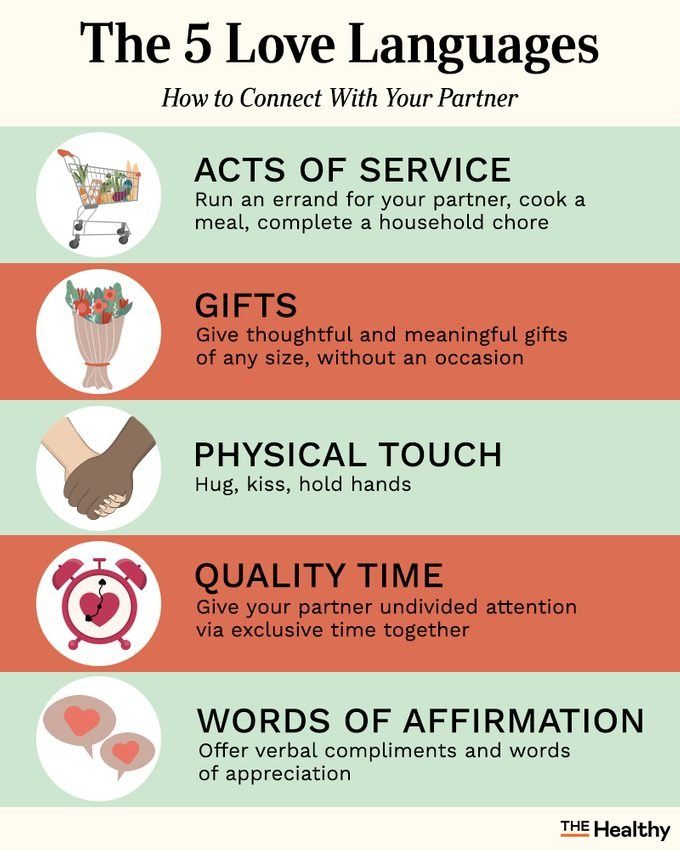 The 5 Love Languages

How to Connect With Your Partner

ACTS OF SERVICE
Run an errand for your partner, cook a meal, complete a household chore

GIFTS
Give thoughtful and meaningful gifts of any size, without an occasion

PHYSICAL TOUCH
Hug, kiss, hold hands

QUALITY TIME
Give your partner undivided attention via exclusive time together

WORDS OF AFFIRMATION
Offer verbal compliments and words of appreciation

THE Healthy